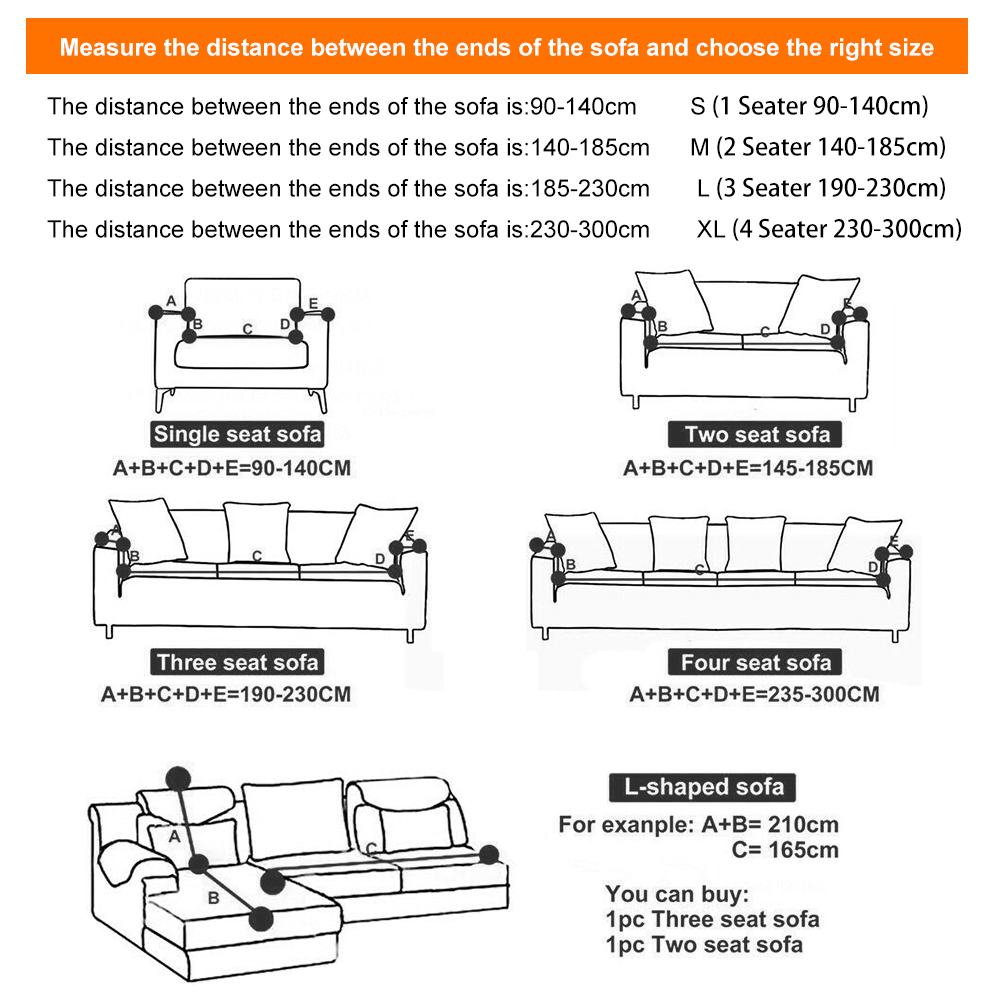 Measure the distance between the ends of the sofa and choose the right size

The distance between the ends of the sofa is:90-140cm S (1 Seater 90-140cm)
The distance between the ends of the sofa is:140-185cm M (2 Seater 140-185cm)
The distance between the ends of the sofa is:185-230cm L (3 Seater 190-230cm)
The distance between the ends of the sofa is:230-300cm XL (4 Seater 230-300cm)

A B C D E
Single seat sofa
A+B+C+D+E=90-140CM

A B C D E
Two seat sofa
A+B+C+D+E=145-185CM

A B C D E
Three seat sofa
A+B+C+D+E=190-230CM

A B C D E
Four seat sofa
A+B+C+D+E=235-300CM

A B C
L-shaped sofa
For exanple: A+B= 210cm
C= 165cm

You can buy:
1pc Three seat sofa
1pc Two seat sofa