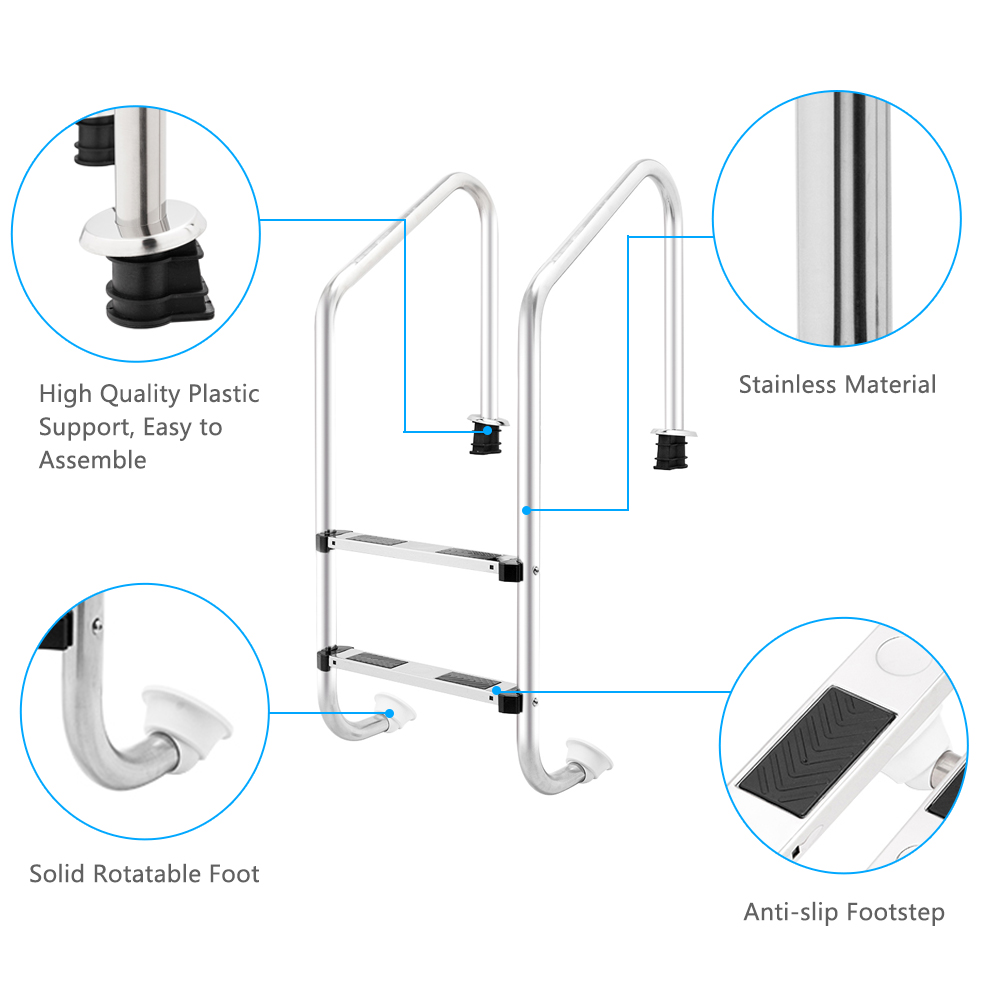 High Quality Plastic Support, Easy to Assemble

Stainless Material

Solid Rotatable Foot

Anti-slip Footstep