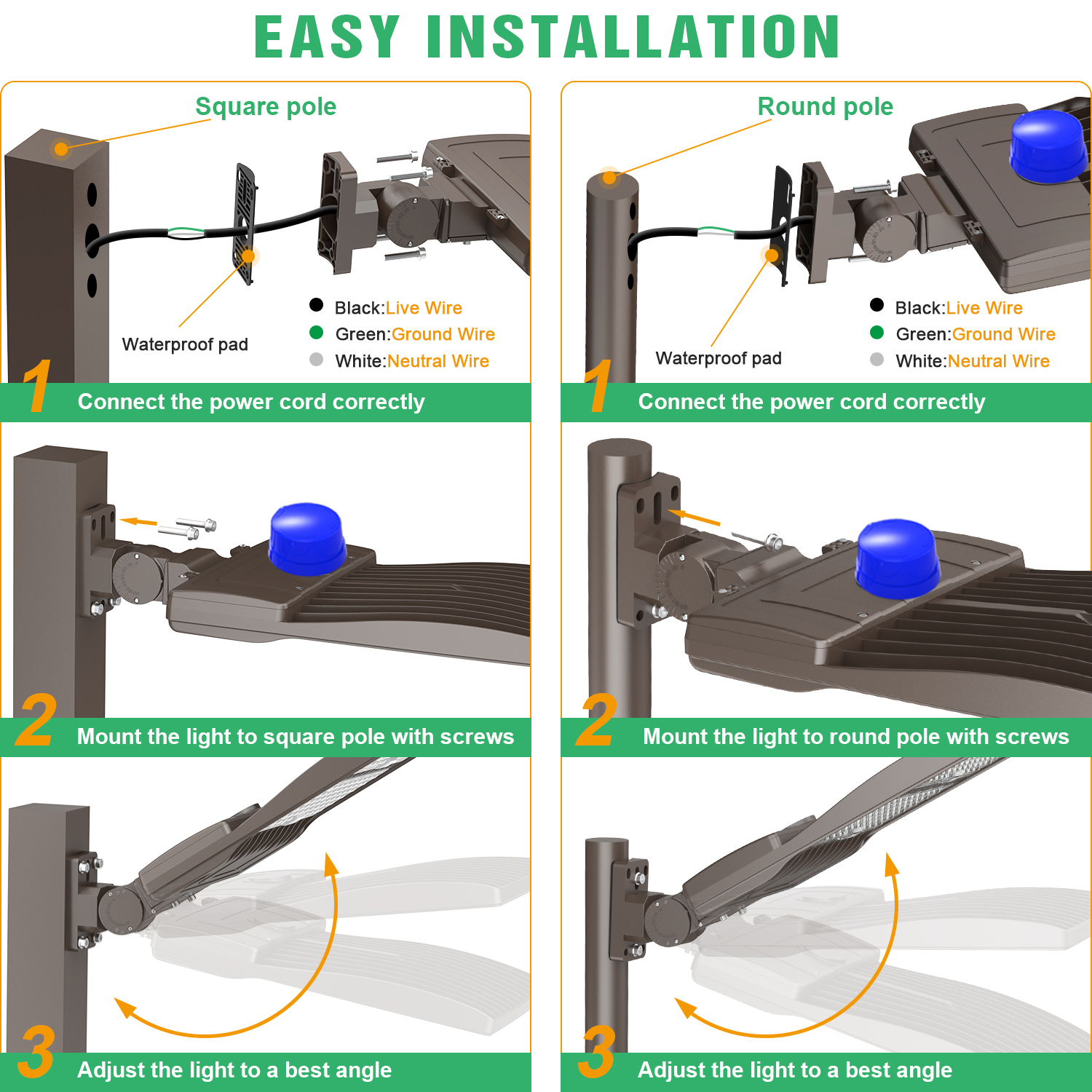 EASY INSTALLATION

Square pole

Waterproof pad

Black:Live Wire
Green:Ground Wire
White:Neutral Wire

1 Connect the power cord correctly

2 Mount the light to square pole with screws

3 Adjust the light to a best angle

Round pole

Waterproof pad

Black:Live Wire
Green:Ground Wire
White:Neutral Wire

1 Connect the power cord correctly

2 Mount the light to round pole with screws

3 Adjust the light to a best angle