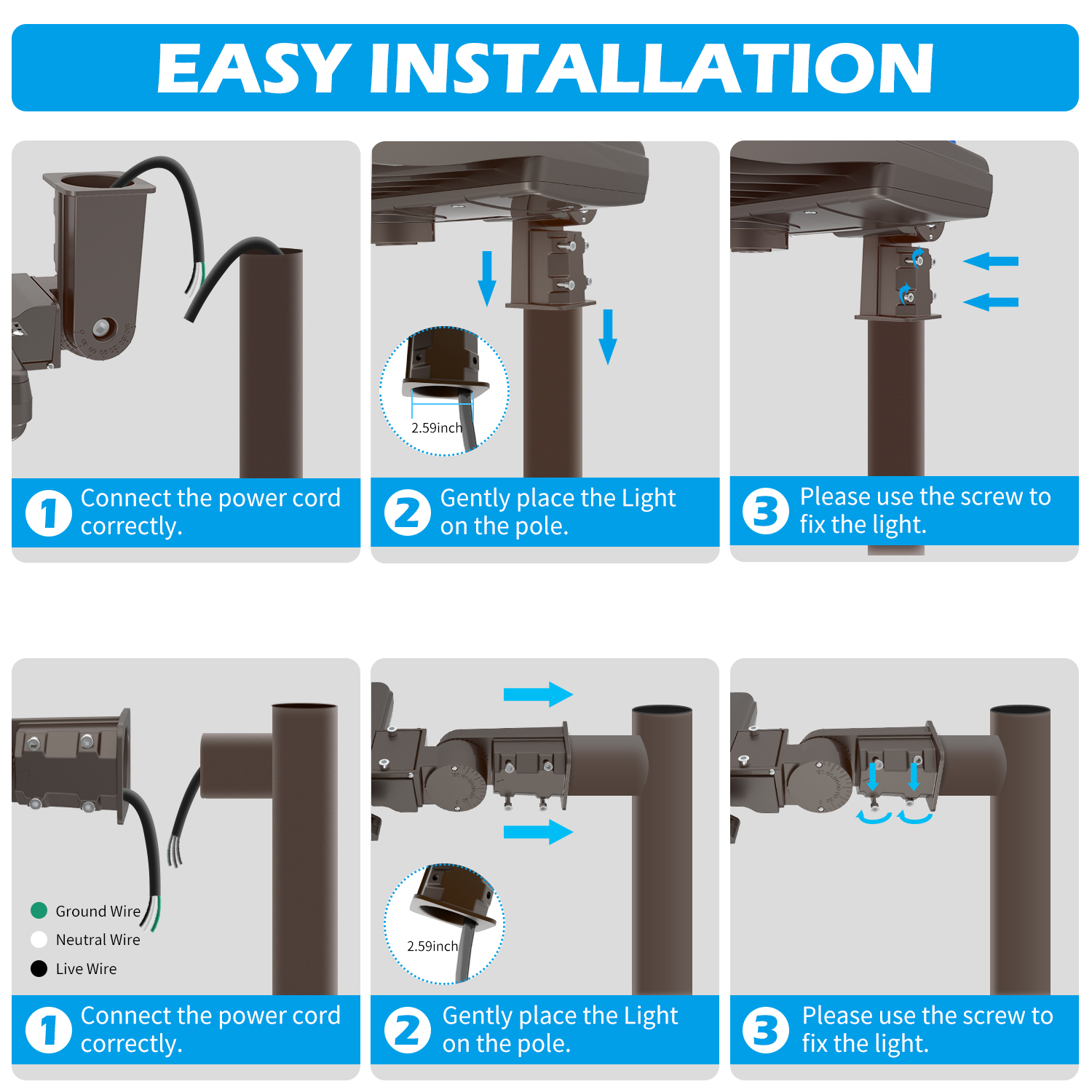 EASY INSTALLATION

1 Connect the power cord correctly.

2.59inch

2 Gently place the Light on the pole.

3 Please use the screw to fix the light.

Ground Wire
Neutral Wire
Live Wire

1 Connect the power cord correctly.

2.59inch

2 Gently place the Light on the pole.

3 Please use the screw to fix the light.