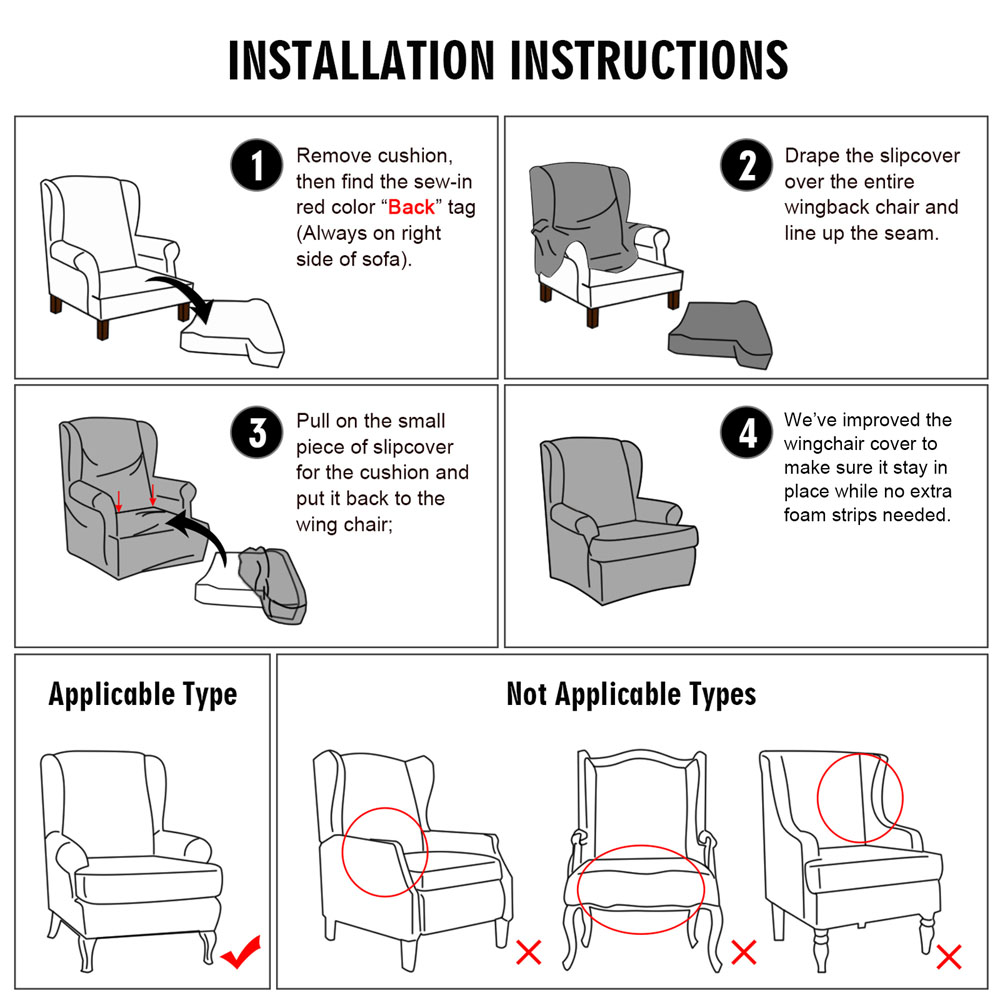 INSTALLATION INSTRUCTIONS

1 Remove cushion, then find the sew-in red color “Back” tag (Always on right side of sofa).

2 Drape the slipcover over the entire wingback chair and line up the seam.

3 Pull on the small piece of slipcover for the cushion and put it back to the wing chair;

4 We’ve improved the wingchair cover to make sure it stay in place while no extra foam strips needed.

Applicable Type

Not Applicable Types