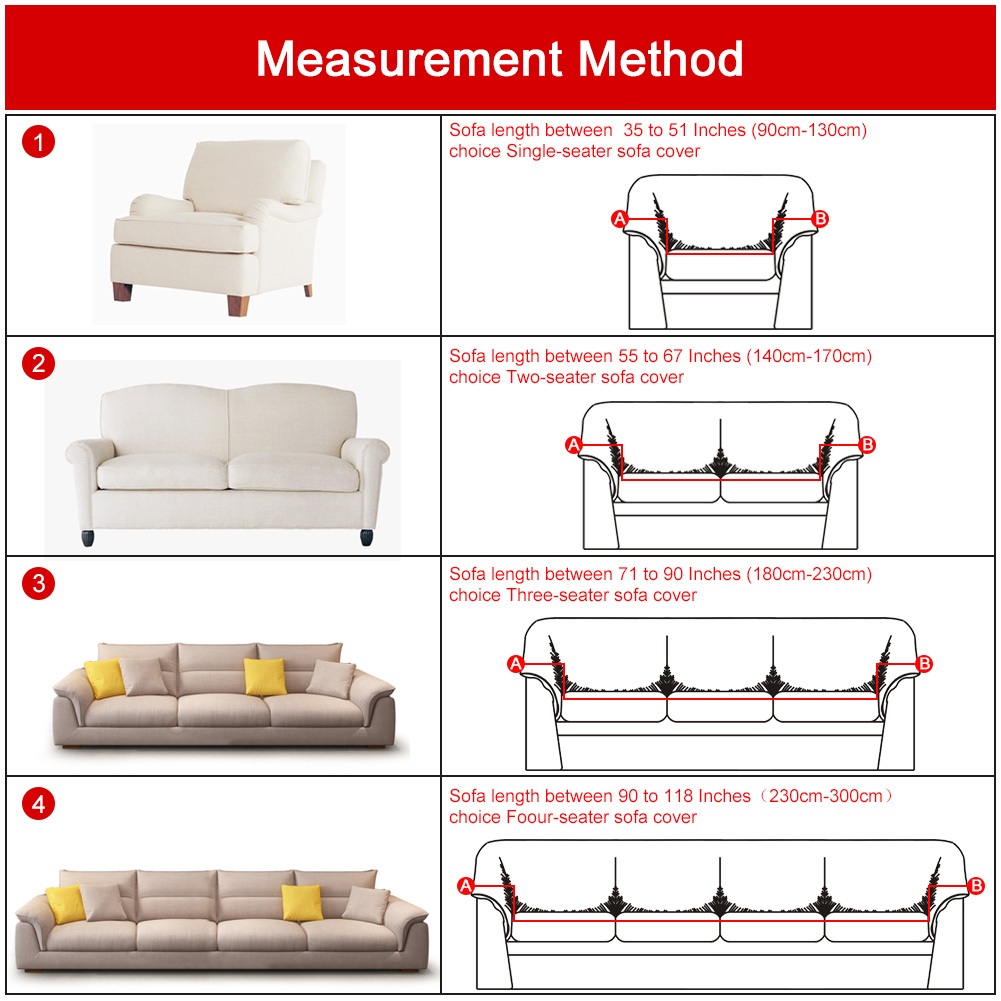 Measurement Method

1

Sofa length between 35 to 51 Inches (90cm-130cm) choice Single-seater sofa cover

A B

2

Sofa length between 55 to 67 Inches (140cm-170cm) choice Two-seater sofa cover

A B

3

Sofa length between 71 to 90 Inches (180cm-230cm) choice Three-seater sofa cover

A B

4

Sofa length between 90 to 118 Inches（230cm-300cm） choice Foour-seater sofa cover

A B