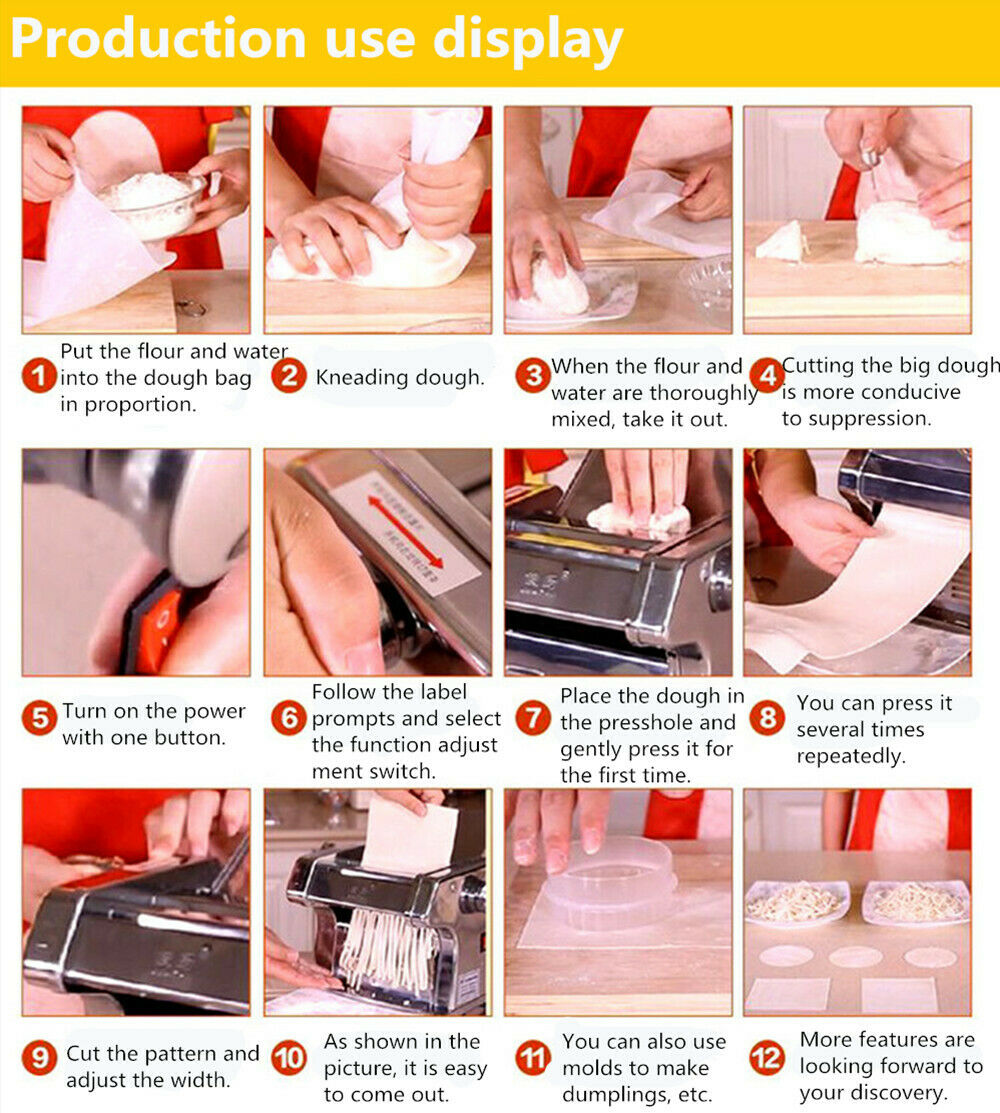 Production use display

1 Put the flour and water into the dough bag in proportion.

2 Kneading dough.

3 When the flour and water are thoroughly mixed, take it out.

4 Cutting the big dough is more conducive to suppression.

5 Turn on the power with one button.

6 Follow the label prompts and select the function adjust ment switch.

7 Place the dough in the presshole and gently press it for the first time.

8 You can press it several times repeatedly.

9 Cut the pattern and adjust the width.

10 As shown in the picture, it is easy to come out.

11 You can also use molds to make dumplings, etc.

12 More features are looking forward to your discovery.